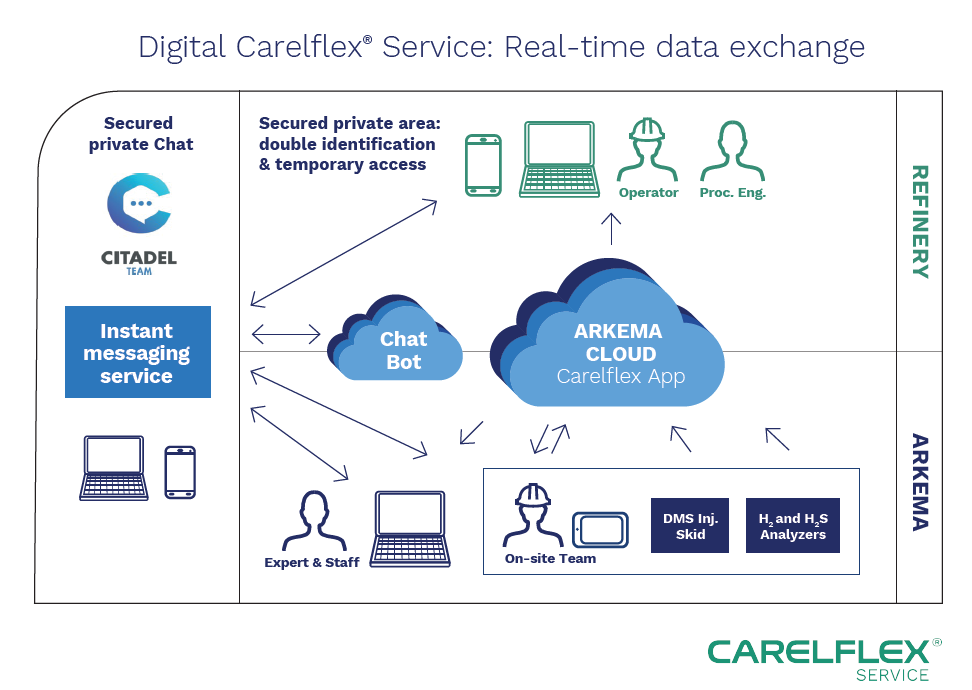 Digital Carelflex® Service: Real-time data exchange

Secured private Chat

CITADEL TEAM

Instant messaging service

Secured private area: double identification & temporary access

Operator

Proc. Eng.

REFINERY

Chat Bot

ARKEMA CLOUD Carelflex App

ARKEMA

Expert & Staff

On-site Team

DMS Inj. Skid

$H_2$ and $H_2S$ Analyzers

CARELFLEX® SERVICE